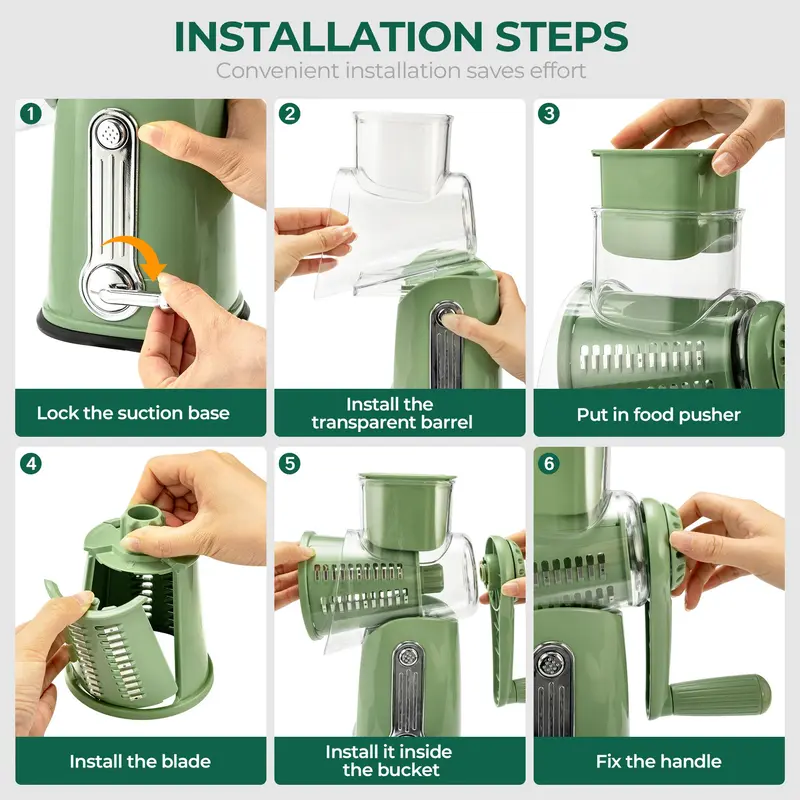 INSTALLATION STEPS
Convenient installation saves effort

1
Lock the suction base

2
Install the transparent barrel

3
Put in food pusher

4
Install the blade

5
Install it inside the bucket

6
Fix the handle